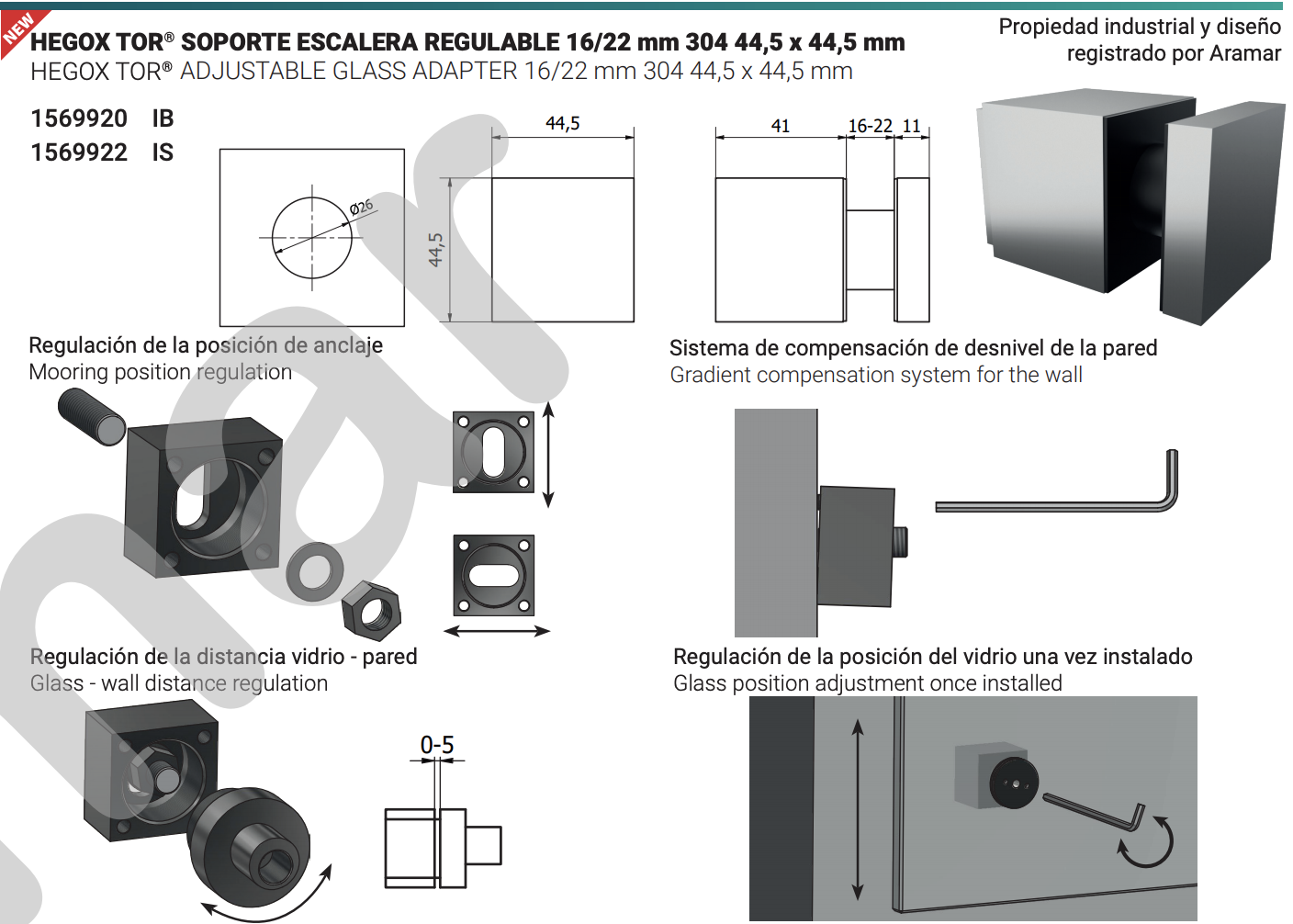 NEW

HEGOX TOR® SOPORTE ESCALERA REGULABLE 16/22 mm 304 44,5 x 44,5 mm
HEGOX TOR® ADJUSTABLE GLASS ADAPTER 16/22 mm 304 44,5 x 44,5 mm

Propiedad industrial y diseño registrado por Aramar

1569920 IB
1569922 IS

Ø26

44,5

44,5

41

16-22

11

Regulación de la posición de anclaje
Mooring position regulation

Sistema de compensación de desnivel de la pared
Gradient compensation system for the wall

Regulación de la distancia vidrio - pared
Glass - wall distance regulation

0-5

Regulación de la posición del vidrio una vez instalado
Glass position adjustment once installed